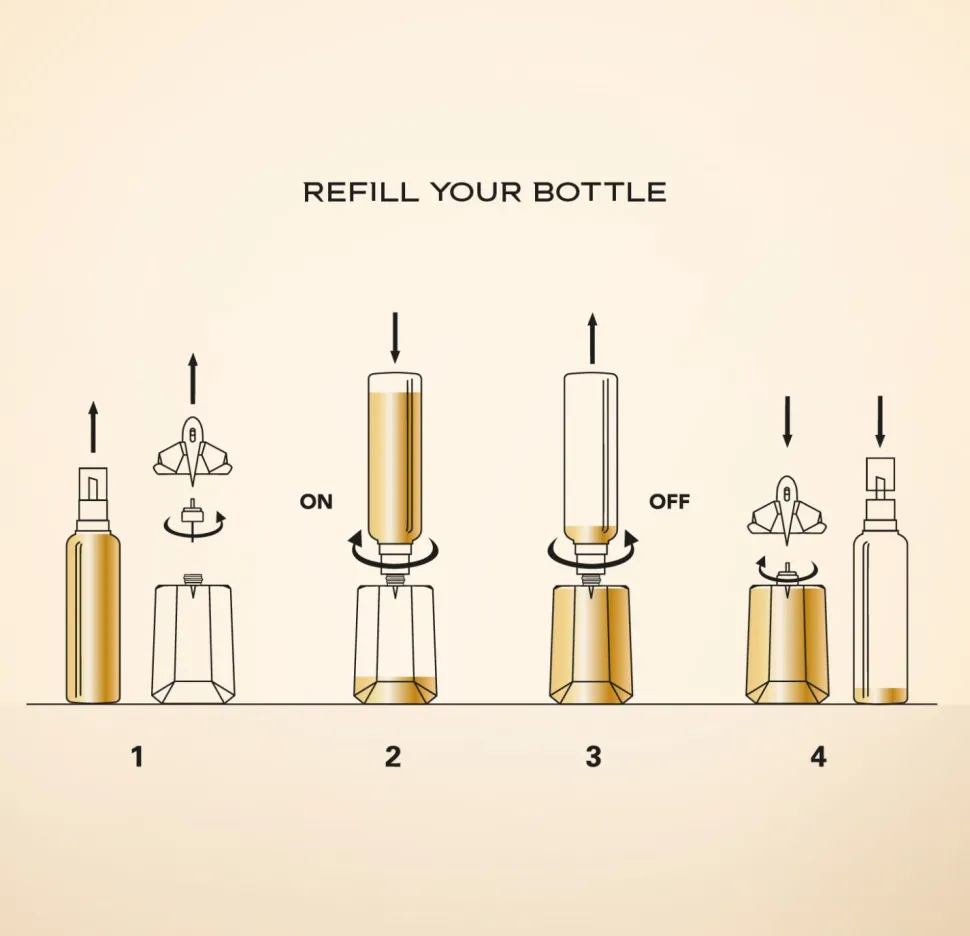 REFILL YOUR BOTTLE

ON

OFF

1

2

3

4